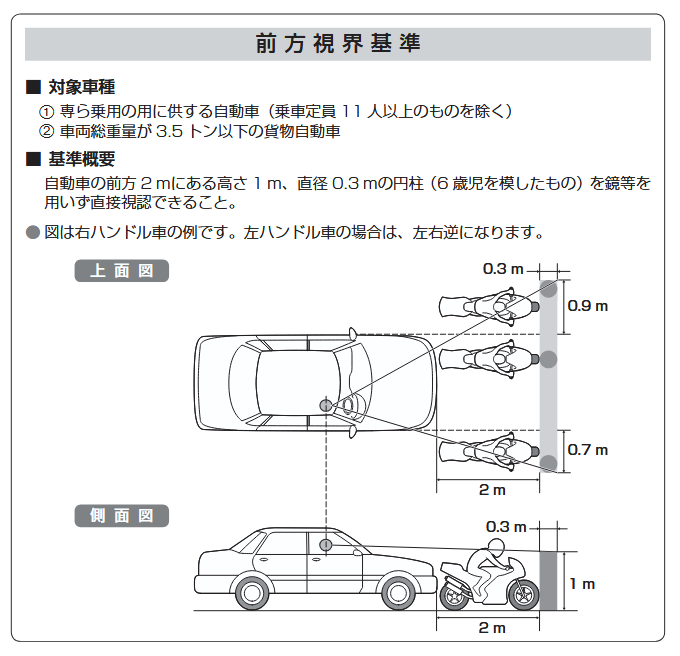 前方視界基準

■ 対象車種
① 専ら乗用の用に供する自動車（乗車定員 11 人以上のものを除く）
② 車両総重量が 3.5 トン以下の貨物自動車

■ 基準概要
自動車の前方 2 mにある高さ 1 m、直径 0.3 mの円柱（6 歳児を模したもの）を鏡等を用いず直接視認できること。

● 図は右ハンドル車の例です。左ハンドル車の場合は、左右逆になります。

上面図

0.3 m

0.9 m

0.7 m

2 m

側面図

0.3 m

1 m

2 m